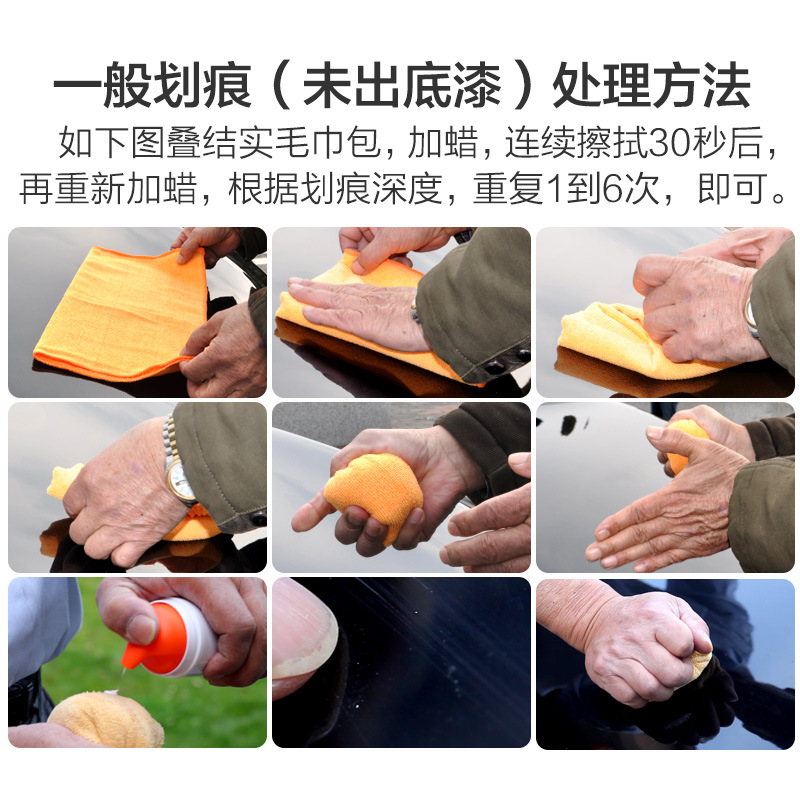 一般划痕（未出底漆）处理方法

如下图叠结实毛巾包，加蜡，连续擦拭30秒后，再重新加蜡，根据划痕深度，重复1到6次，即可。