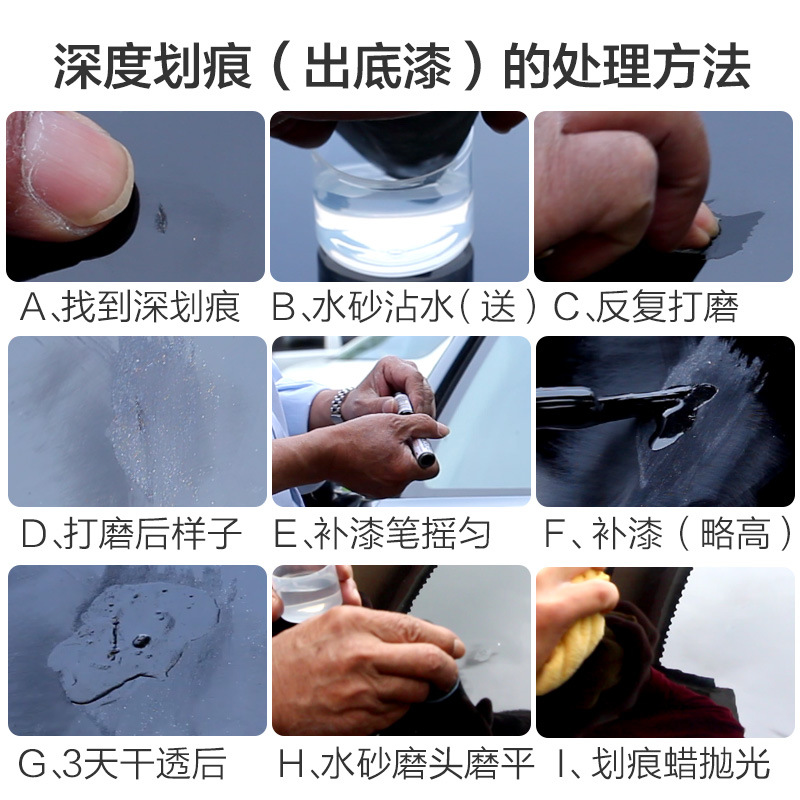 深度划痕（出底漆）的处理方法

A、找到深划痕

B、水砂沾水（送）

C、反复打磨

D、打磨后样子

E、补漆笔摇匀

F、补漆（略高）

G、3天干透后

H、水砂磨头磨平

I、划痕蜡抛光