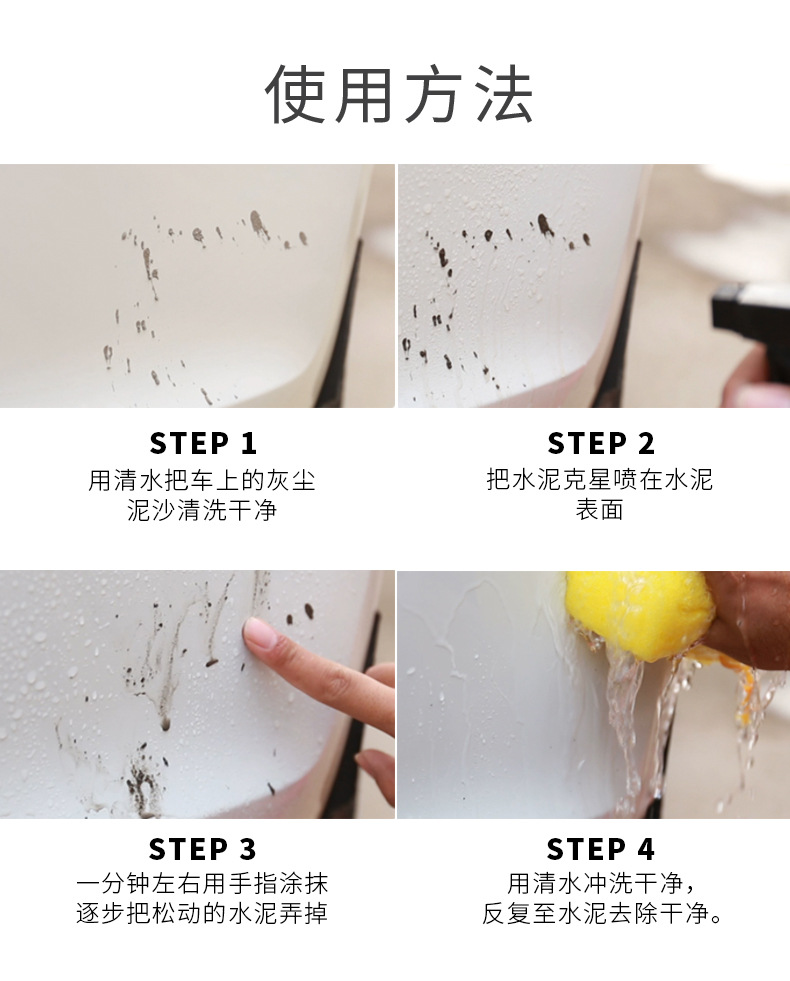 使用方法

STEP 1
用清水把车上的灰尘泥沙清洗干净

STEP 2
把水泥克星喷在水泥表面

STEP 3
一分钟左右用手指涂抹逐步把松动的水泥弄掉

STEP 4
用清水冲洗干净，反复至水泥去除干净。