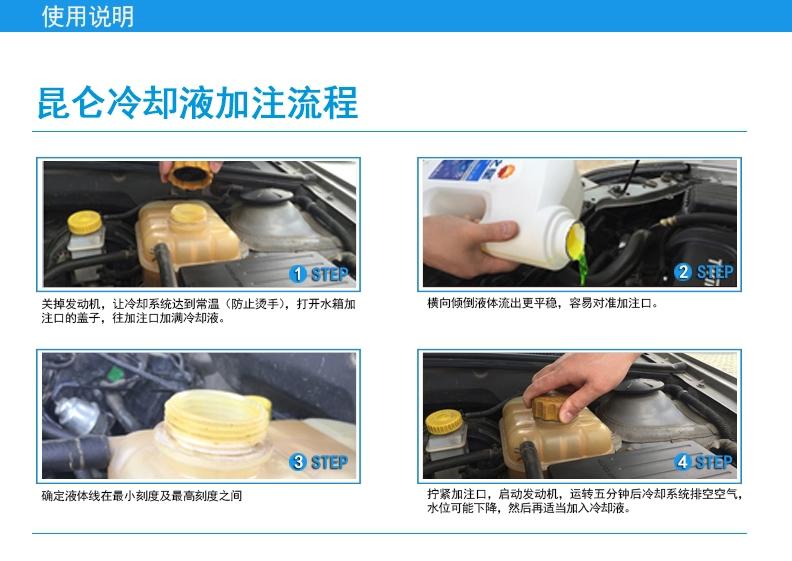 使用说明

昆仑冷却液加注流程

1 STEP

关掉发动机，让冷却系统达到常温（防止烫手），打开水箱加注口的盖子，往加注口加满冷却液。

2 STEP

横向倾倒液体流出更平稳，容易对准加注口。

3 STEP

确定液体线在最小刻度及最高刻度之间

4 STEP

拧紧加注口，启动发动机，运转五分钟后冷却系统排空空气，水位可能下降，然后再适当加入冷却液。