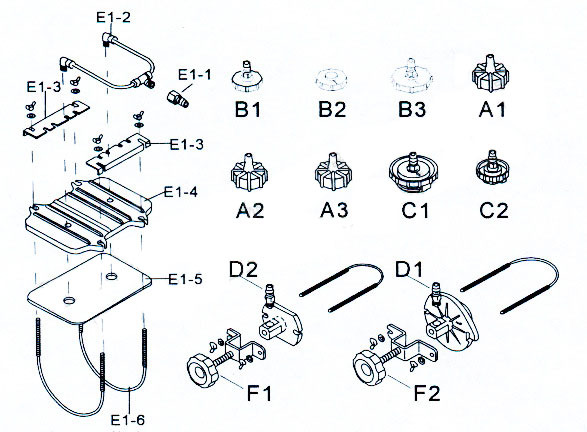 E1-2

E1-1

E1-3

E1-3

E1-4

E1-5

E1-6

B1 B2 B3 A1

A2 A3 C1 C2

D2

D1

F1

F2