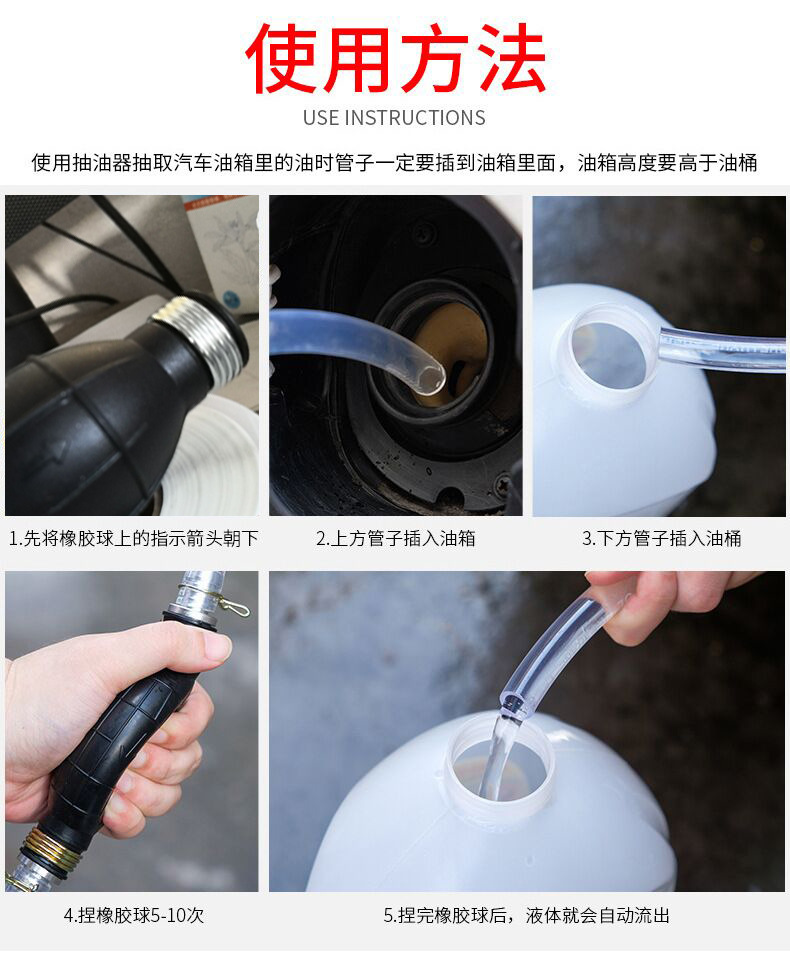 使用方法

USE INSTRUCTIONS

使用抽油器抽取汽车油箱里的油时管子一定要插到油箱里面，油箱高度要高于油桶

1.先将橡胶球上的指示箭头朝下

2.上方管子插入油箱

3.下方管子插入油桶

4.捏橡胶球5-10次

5.捏完橡胶球后，液体就会自动流出