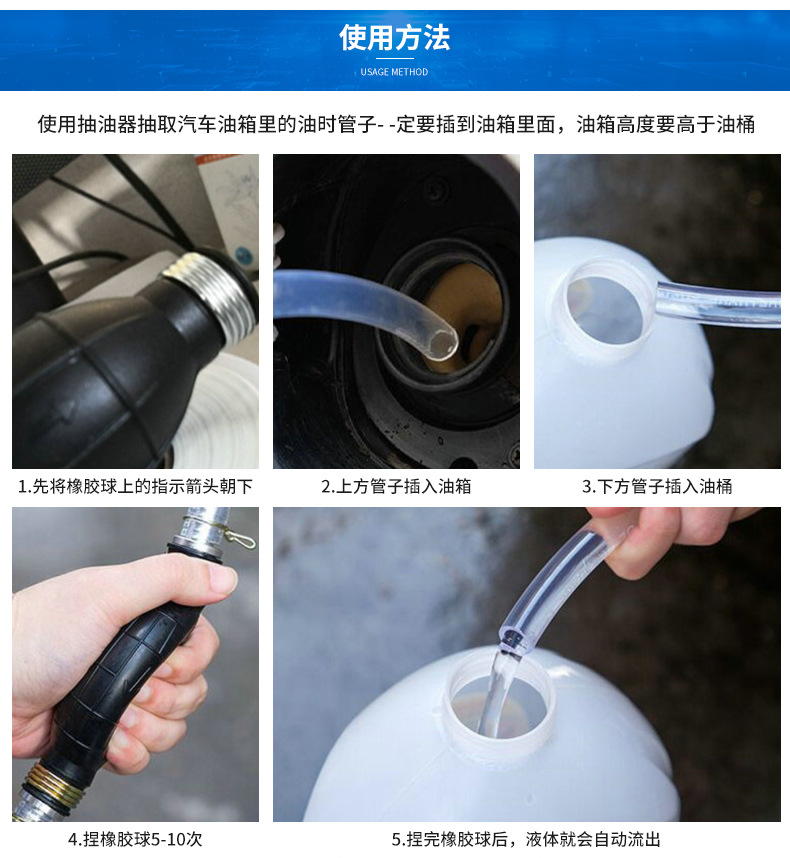 使用方法
USAGE METHOD

使用抽油器抽取汽车油箱里的油时管子- -定要插到油箱里面，油箱高度要高于油桶

1.先将橡胶球上的指示箭头朝下

2.上方管子插入油箱

3.下方管子插入油桶

4.捏橡胶球5-10次

5.捏完橡胶球后，液体就会自动流出