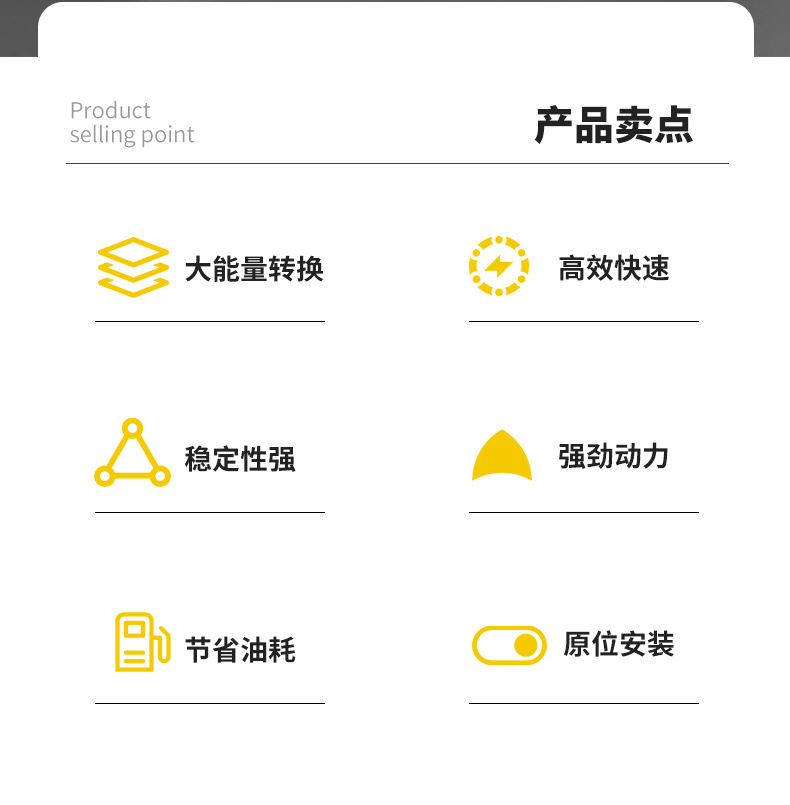 Product
selling point

产品卖点

大能量转换

高效快速

稳定性强

强劲动力

节省油耗

原位安装