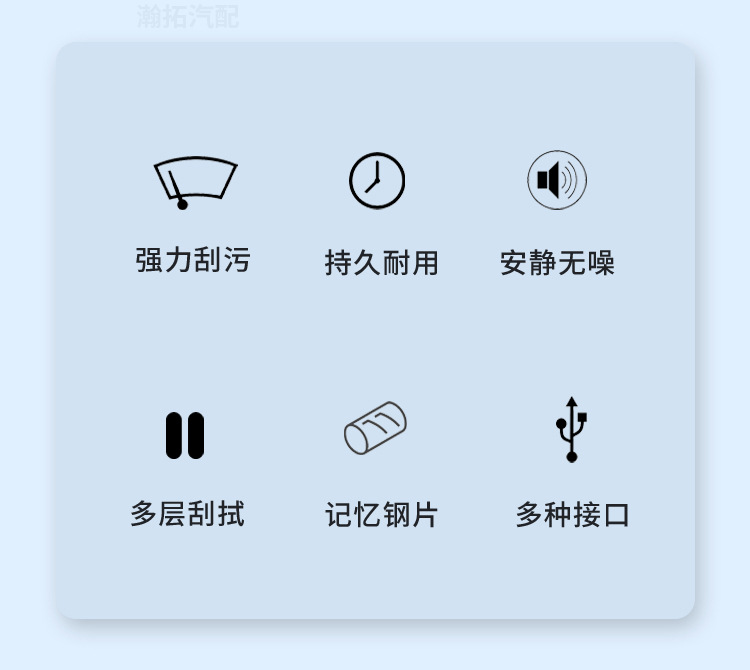 强力刮污 持久耐用 安静无噪

多层刮拭 记忆钢片 多种接口

瀚拓汽配