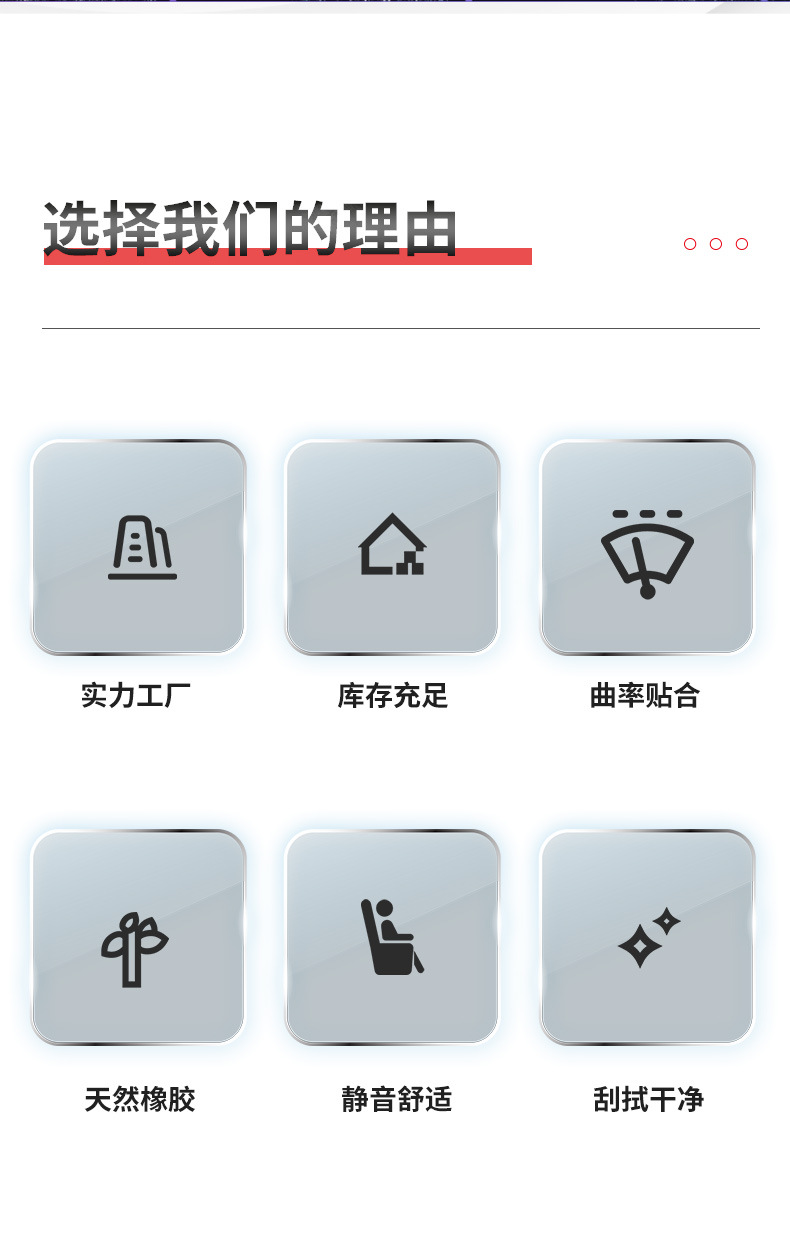 选择我们的理由

实力工厂

库存充足

曲率贴合

天然橡胶

静音舒适

刮拭干净